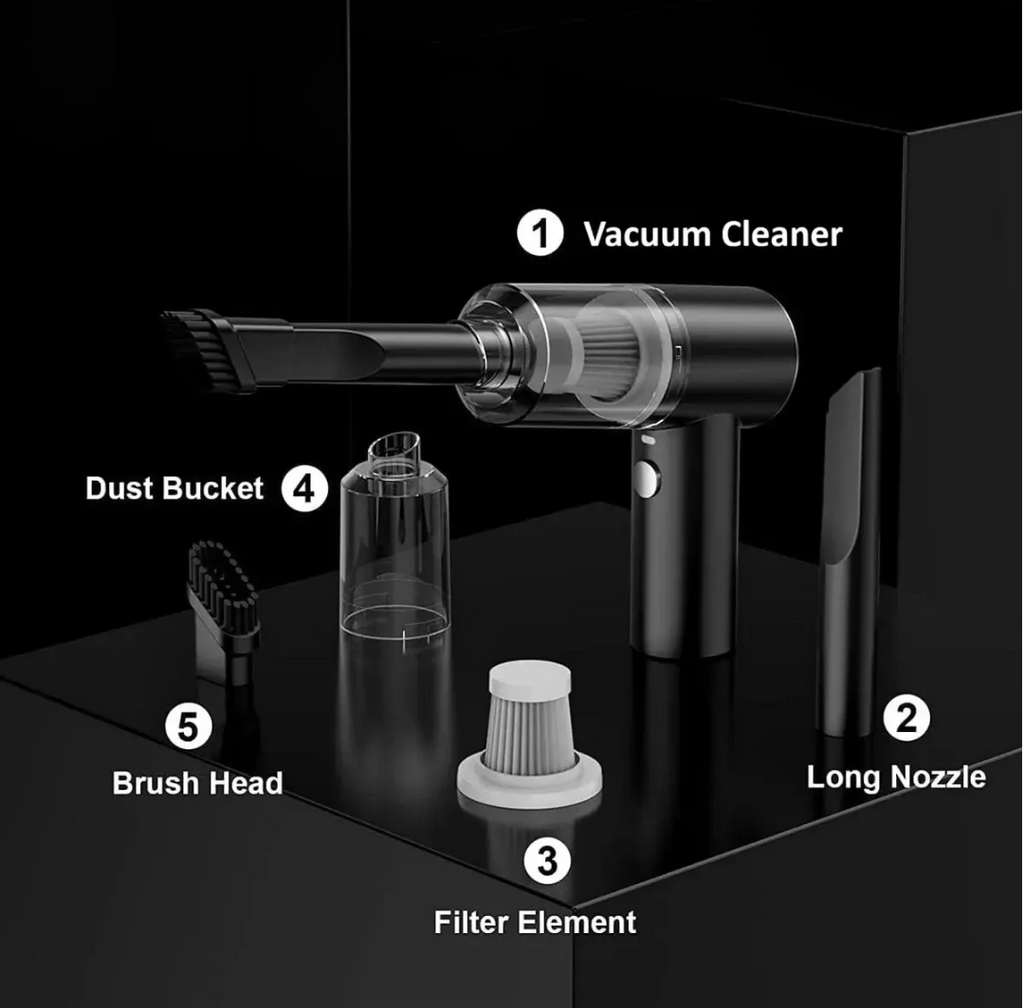 1 Vacuum Cleaner

Dust Bucket 4

5
Brush Head

2
Long Nozzle

3
Filter Element