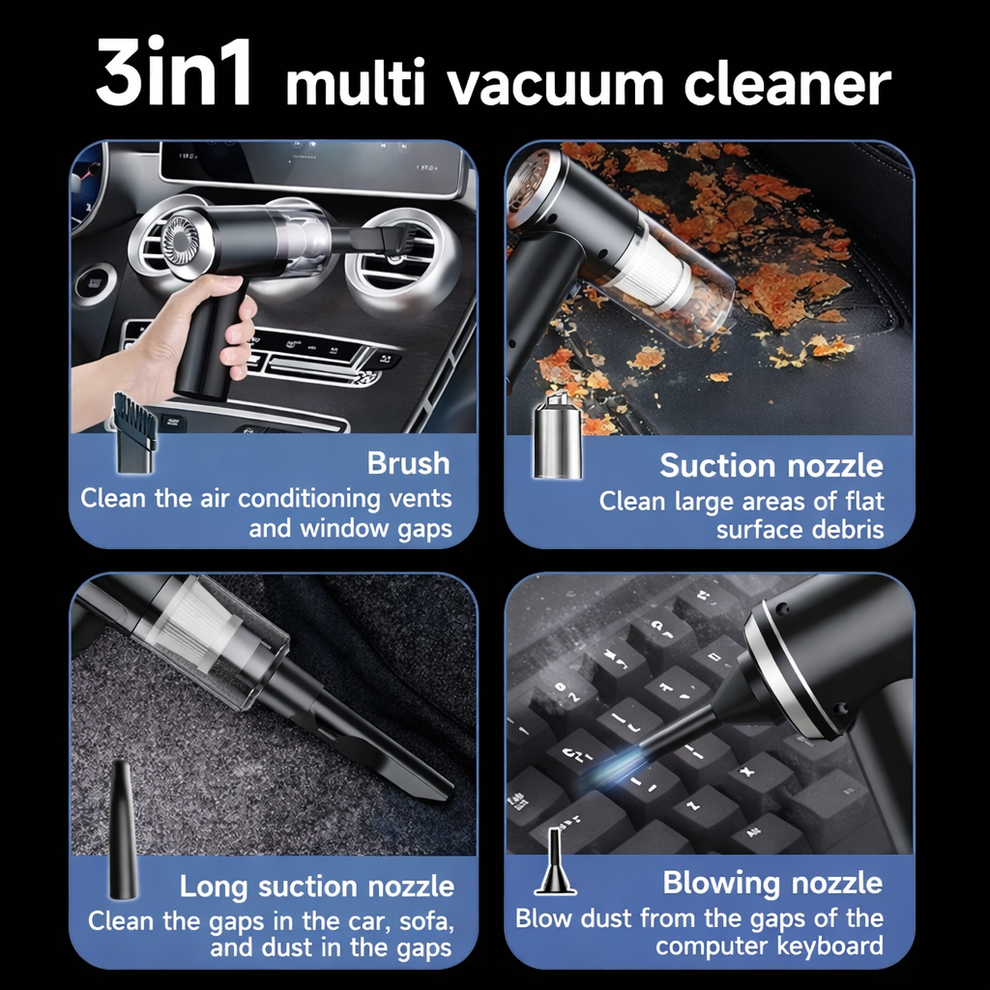 3in1 multi vacuum cleaner

Brush
Clean the air conditioning vents and window gaps

Suction nozzle
Clean large areas of flat surface debris

Long suction nozzle
Clean the gaps in the car, sofa, and dust in the gaps

Blowing nozzle
Blow dust from the gaps of the computer keyboard